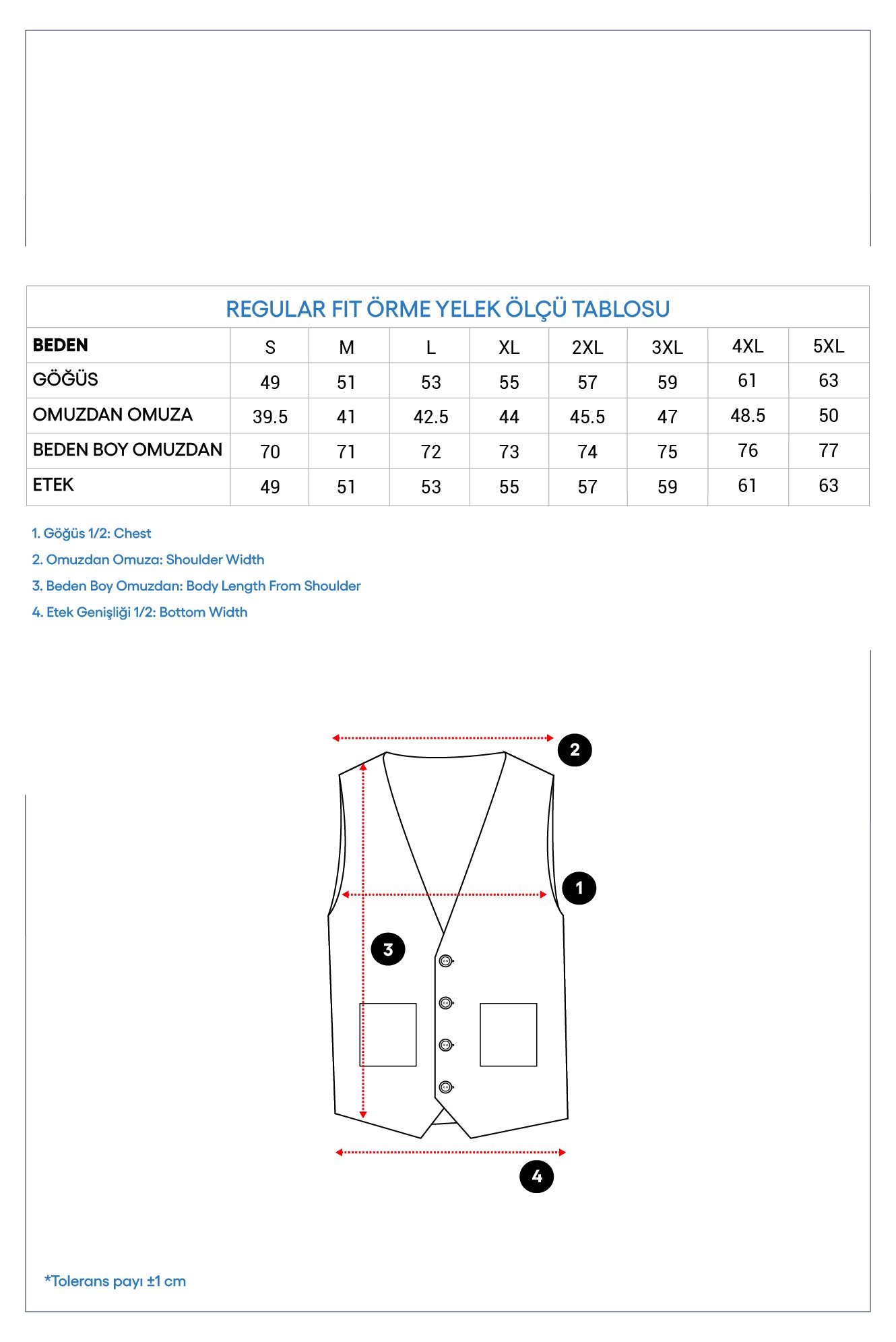 REGULAR FIT ÖRME YELEK ÖLÇÜ TABLOSU

| BEDEN | S | M | L | XL | 2XL | 3XL | 4XL | 5XL |
|---|---|---|---|---|---|---|---|---|
| GÖĞÜS | 49 | 51 | 53 | 55 | 57 | 59 | 61 | 63 |
| OMUZDAN OMUZA | 39.5 | 41 | 42.5 | 44 | 45.5 | 47 | 48.5 | 50 |
| BEDEN BOY OMUZDAN | 70 | 71 | 72 | 73 | 74 | 75 | 76 | 77 |
| ETEK | 49 | 51 | 53 | 55 | 57 | 59 | 61 | 63 |

1. Göğüs 1/2: Chest
2. Omuzdan Omuza: Shoulder Width
3. Beden Boy Omuzdan: Body Length From Shoulder
4. Etek Genişliği 1/2: Bottom Width

2
1
3
4

*Tolerans payı ±1 cm